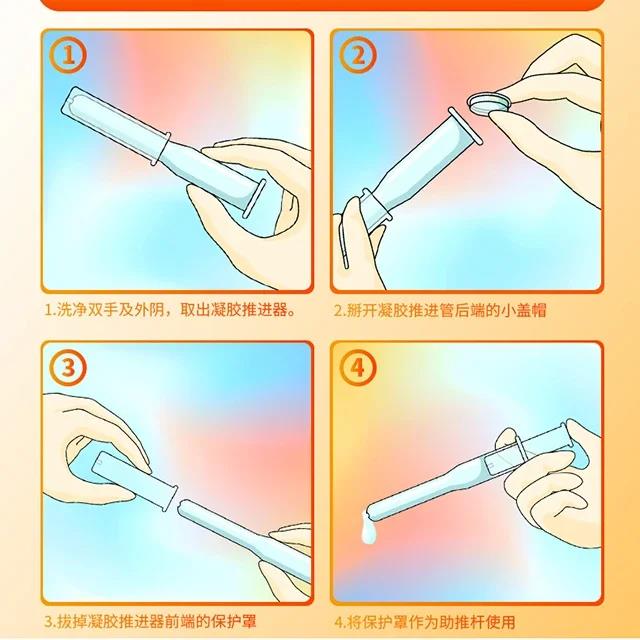 1

1.洗净双手及外阴，取出凝胶推进器。

2

2.掰开凝胶推进管后端的小盖帽

3

3.拔掉凝胶推进器前端的保护罩

4

4.将保护罩作为助推杆使用